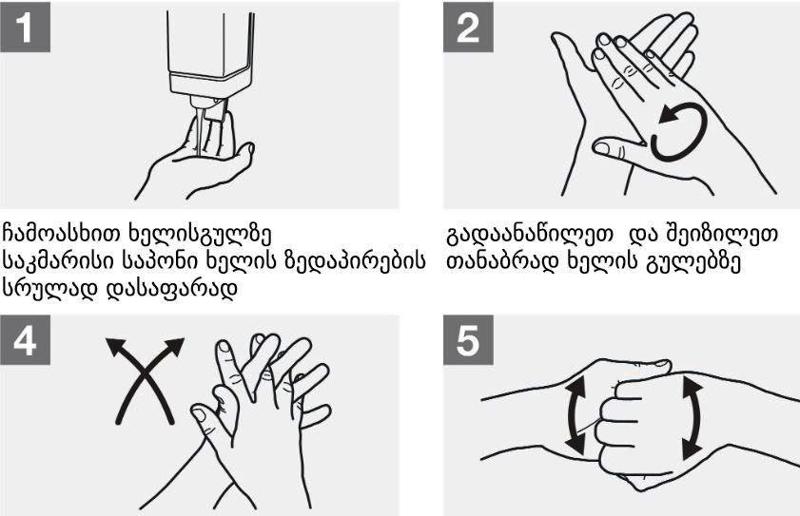 1

ჩამოასხით ხელისგულზე საკმარისი საპონი ხელის ზედაპირების სრულად დასაფარად

2

გადაანაწილეთ და შეიზილეთ თანაბრად ხელის გულებზე

4

5